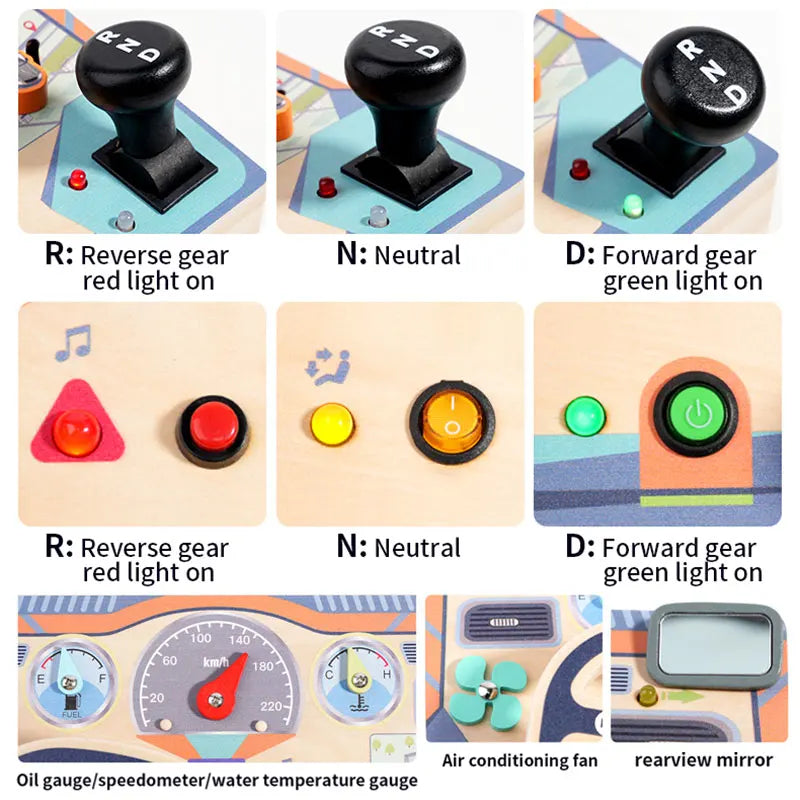 R
N
D

R
N
D

R
N
D

R: Reverse gear red light on

N: Neutral

D: Forward gear green light on

R: Reverse gear red light on

N: Neutral

D: Forward gear green light on

E F
FUEL

20
60
100
140
180
220
km/h

C H

Oil gauge/speedometer/water temperature gauge

Air conditioning fan

rearview mirror