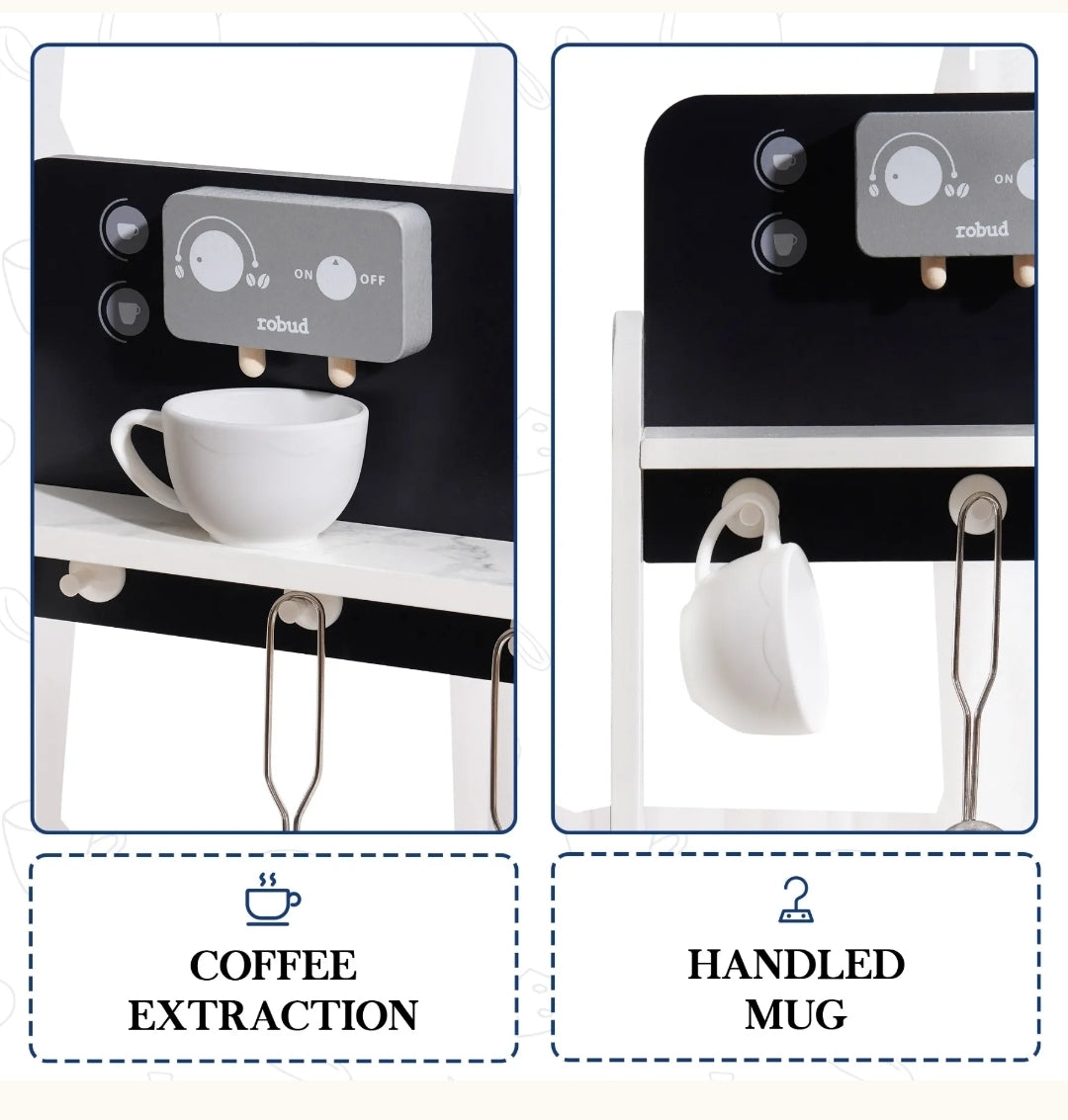 ON OFF
robud

ON
robud

COFFEE EXTRACTION

HANDLED MUG