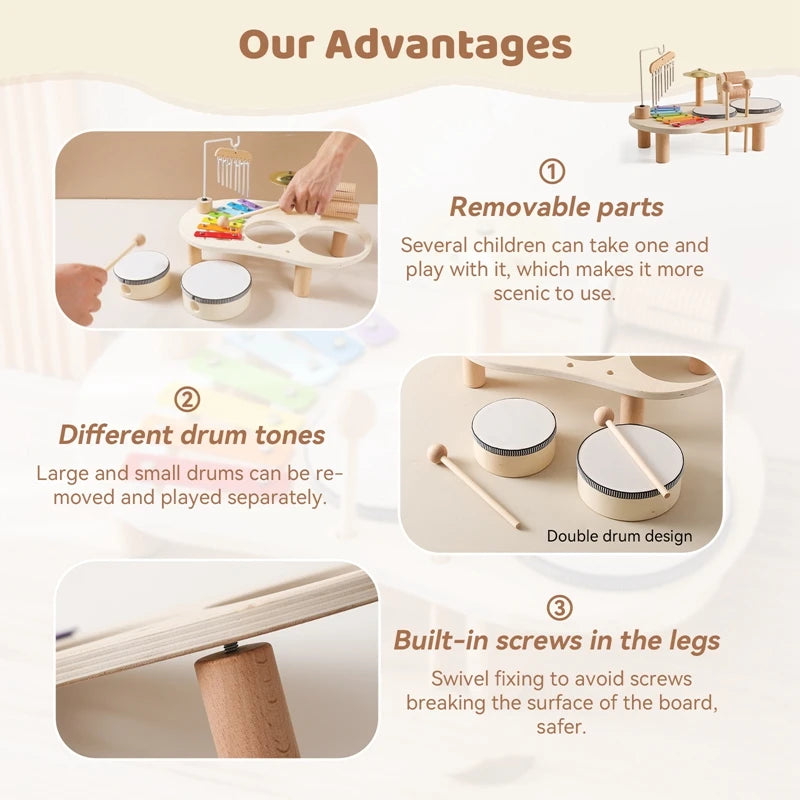 Our Advantages

①
Removable parts
Several children can take one and play with it, which makes it more scenic to use.

②
Different drum tones
Large and small drums can be removed and played separately.

Double drum design

③
Built-in screws in the legs
Swivel fixing to avoid screws breaking the surface of the board, safer.