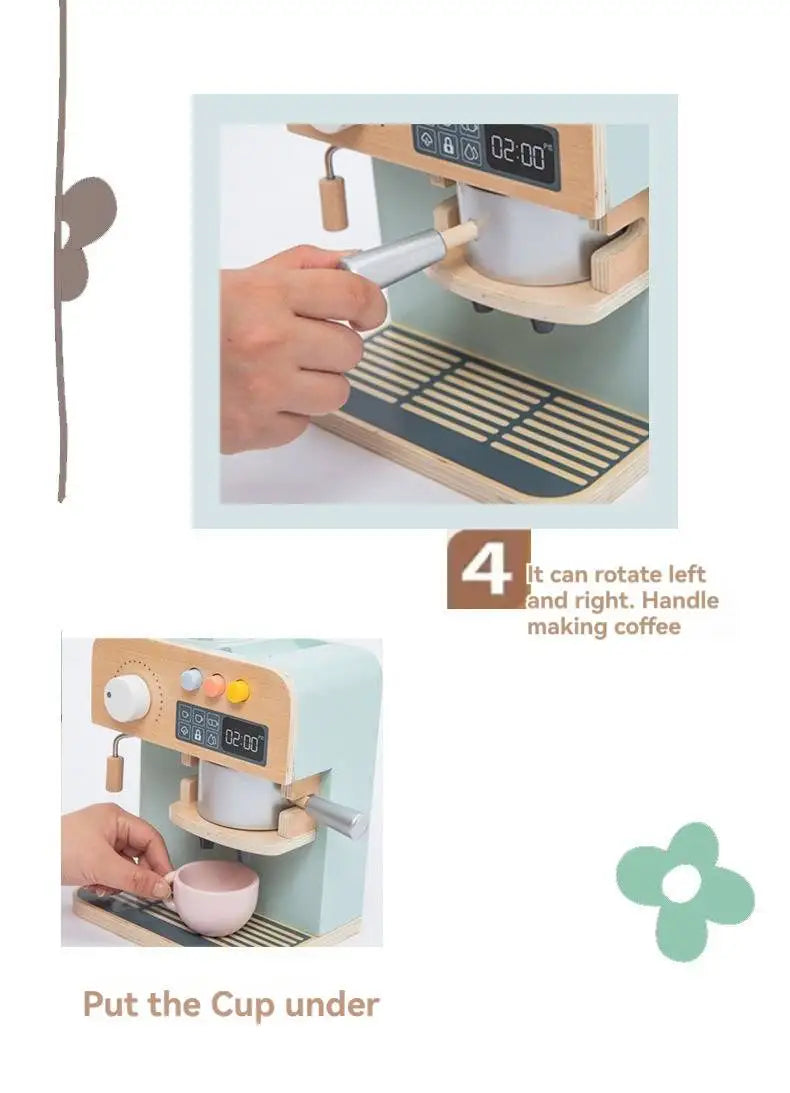 02:00

4

It can rotate left and right. Handle making coffee

02:00

Put the Cup under